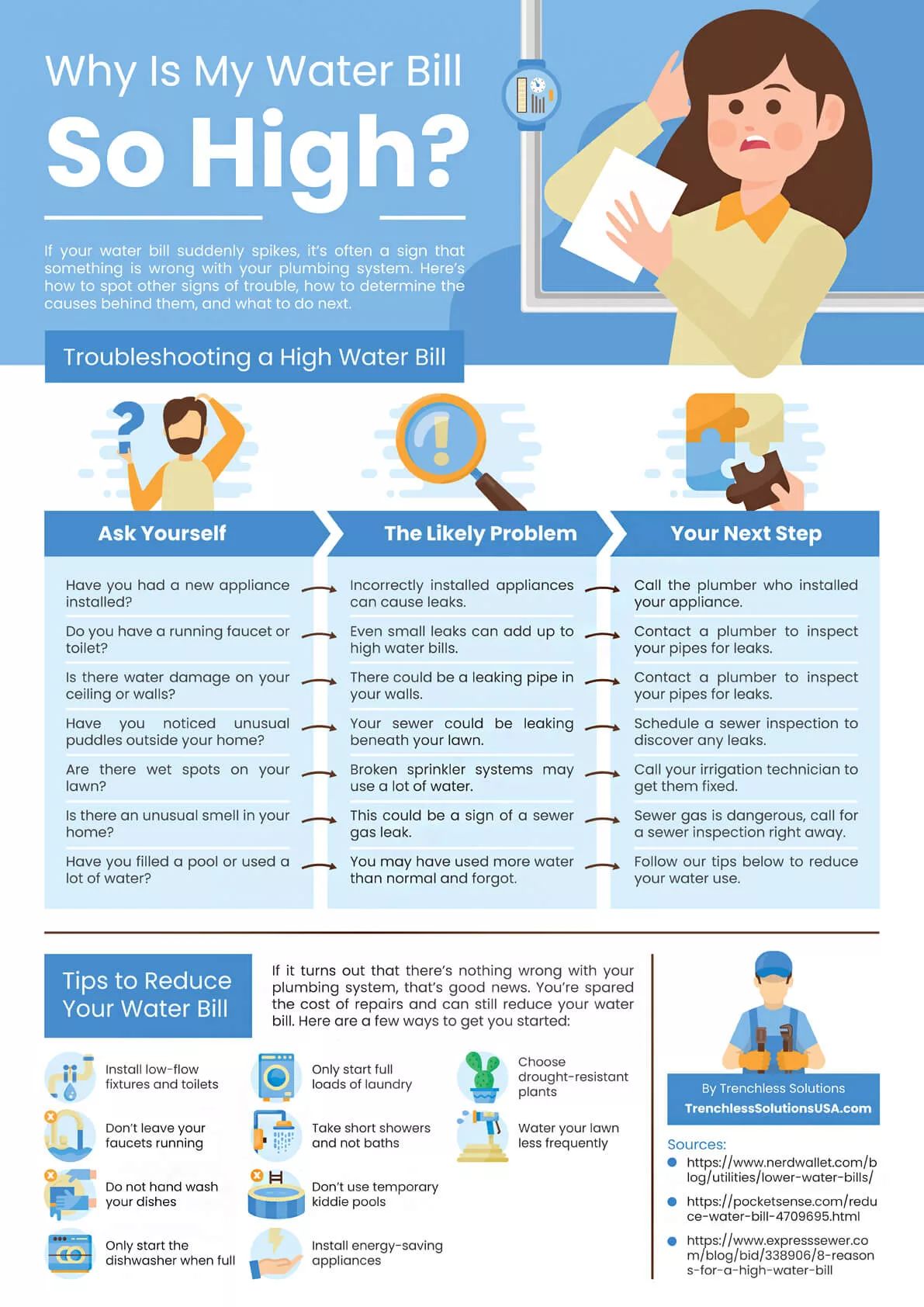 Why Is My Water Bill

So High?

If your water bill suddenly spikes, it's often a sign that something is wrong with your plumbing system. Here's how to spot other signs of trouble, how to determine the causes behind them, and what to do next.

Troubleshooting a High Water Bill

| Ask Yourself | The Likely Problem | Your Next Step |
|---|---|---|
| Have you had a new appliance installed? | Incorrectly installed appliances can cause leaks. | Call the plumber who installed your appliance. |
| Do you have a running faucet or toilet? | Even small leaks can add up to high water bills. | Contact a plumber to inspect your pipes for leaks. |
| Is there water damage on your ceiling or walls? | There could be a leaking pipe in your walls. | Contact a plumber to inspect your pipes for leaks. |
| Have you noticed unusual puddles outside your home? | Your sewer could be leaking beneath your lawn. | Schedule a sewer inspection to discover any leaks. |
| Are there wet spots on your lawn? | Broken sprinkler systems may use a lot of water. | Call your irrigation technician to get them fixed. |
| Is there an unusual smell in your home? | This could be a sign of a sewer gas leak. | Sewer gas is dangerous, call for a sewer inspection right away. |
| Have you filled a pool or used a lot of water? | You may have used more water than normal and forgot. | Follow our tips below to reduce your water use. |

Tips to Reduce Your Water Bill

If it turns out that there's nothing wrong with your plumbing system, that's good news. You're spared the cost of repairs and can still reduce your water bill. Here are a few ways to get you started:

Install low-flow fixtures and toilets

Don't leave your faucets running

Do not hand wash your dishes

Only start the dishwasher when full

Only start full loads of laundry

Take short showers and not baths

Don't use temporary kiddie pools

Install energy-saving appliances

Choose drought-resistant plants

Water your lawn less frequently

By Trenchless Solutions
TrenchlessSolutionsUSA.com

Sources:
https://www.nerdwallet.com/blog/utilities/lower-water-bills/
https://pocketsense.com/reduce-water-bill-4709695.html
https://www.expresssewer.com/blog/bid/338906/8-reasons-for-a-high-water-bill